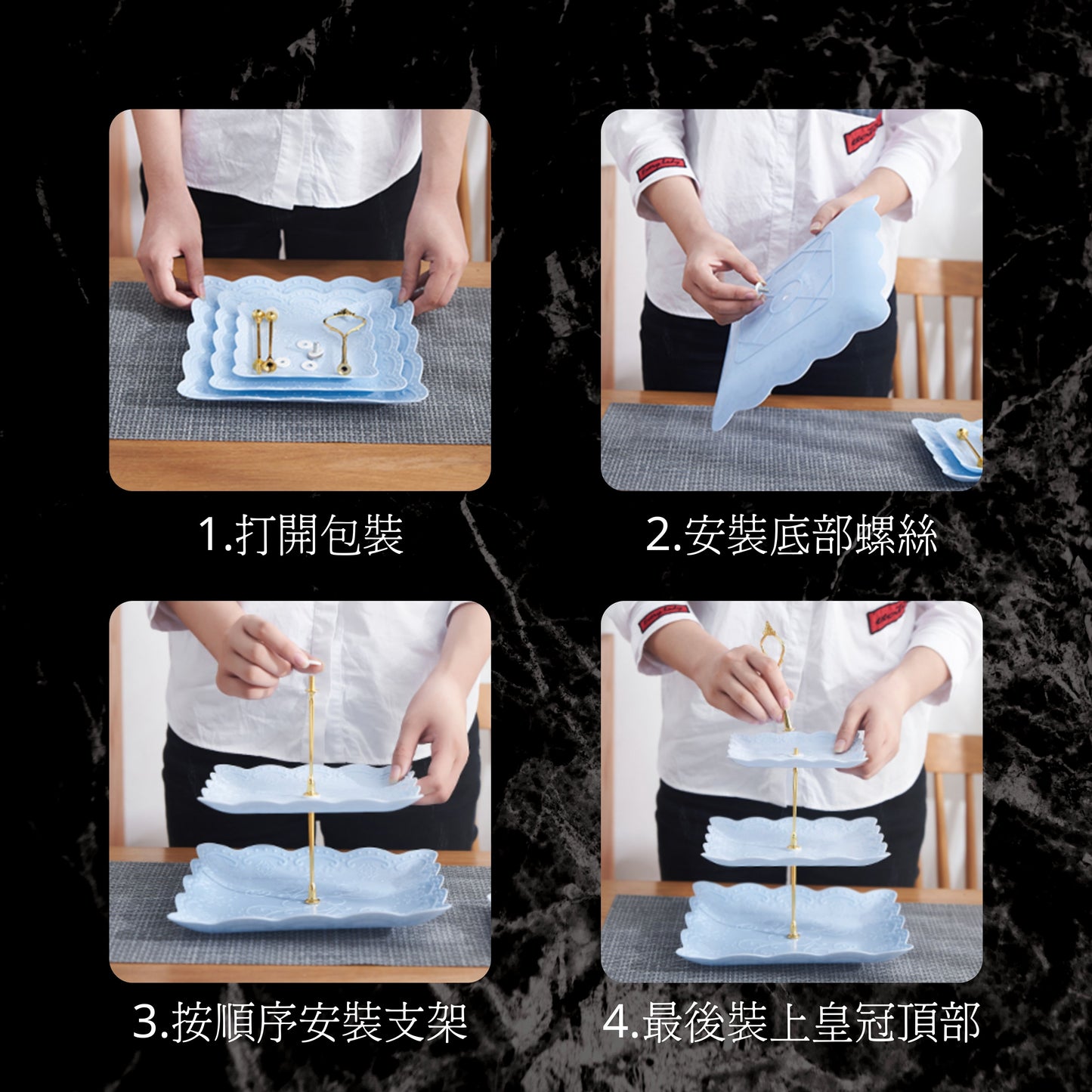 1.打開包裝

2.安裝底部螺絲

3.按順序安裝支架

4.最後裝上皇冠頂部