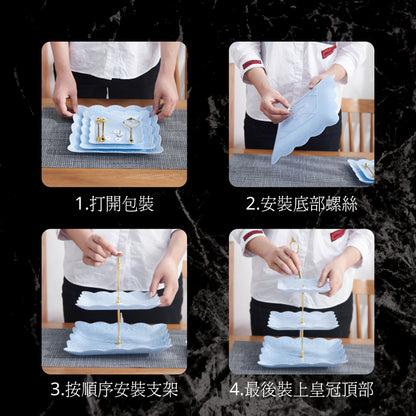 1.打開包裝

2.安裝底部螺絲

3.按順序安裝支架

4.最後裝上皇冠頂部